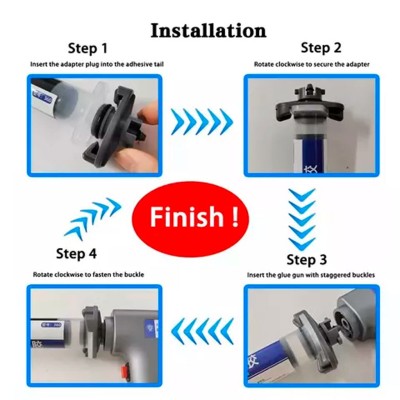 Installation

Step 1

Insert the adapter plug into the adhesive tail

Step 2

Rotate clockwise to secure the adapter

Finish !

Step 4

Rotate clockwise to fasten the buckle

Step 3

Insert the glue gun with staggered buckles