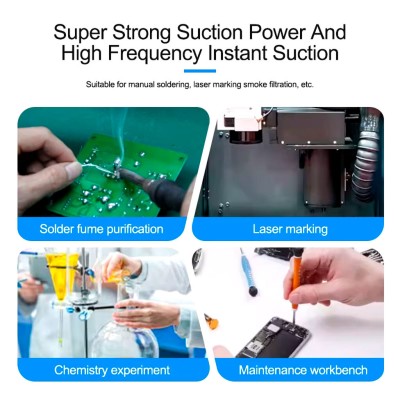 Super Strong Suction Power And High Frequency Instant Suction

Suitable for manual soldering, laser marking smoke filtration, etc.

Solder fume purification

Laser marking

Chemistry experiment

Maintenance workbench